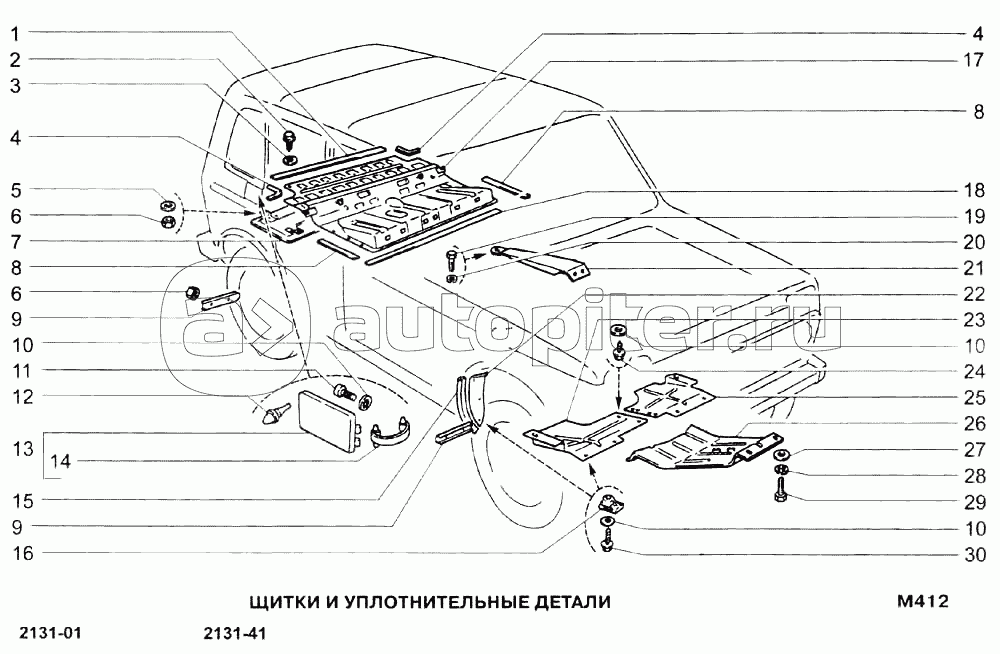 1
2
3
4
5
6
7
8
6
9
10
11
12
13
14
15
9
16

4
17
8
18
19
20
21
22
23
10
24
25
26
27
28
29
10
30

autopiter.ru

ЩИТКИ И УПЛОТНИТЕЛЬНЫЕ ДЕТАЛИ

M412

2131-01

2131-41